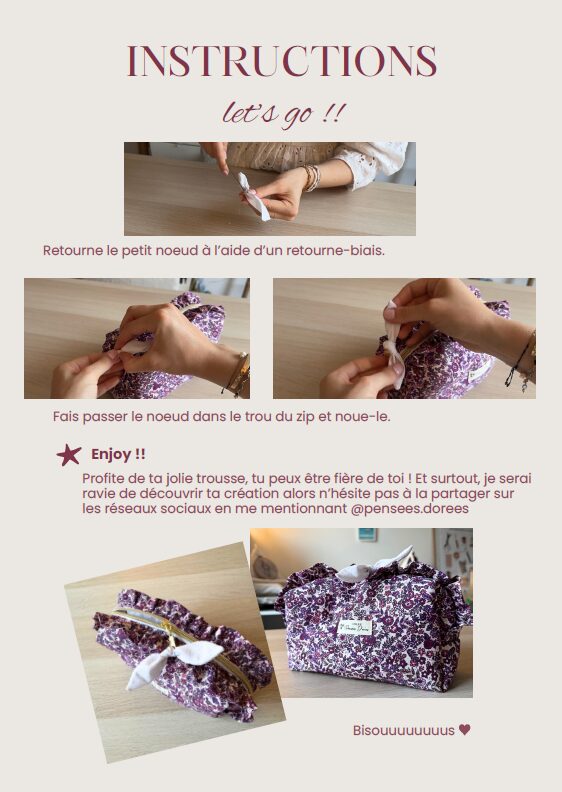 INSTRUCTIONS

let's go !!

Retourne le petit noeud à l'aide d'un retourne-biais.

Fais passer le noeud dans le trou du zip et noue-le.

Enjoy !!

Profite de ta jolie trousse, tu peux être fière de toi ! Et surtout, je serai ravie de découvrir ta création alors n'hésite pas à la partager sur les réseaux sociaux en me mentionnant @pensees.dorees

Bisouuuuuuuuus ♥